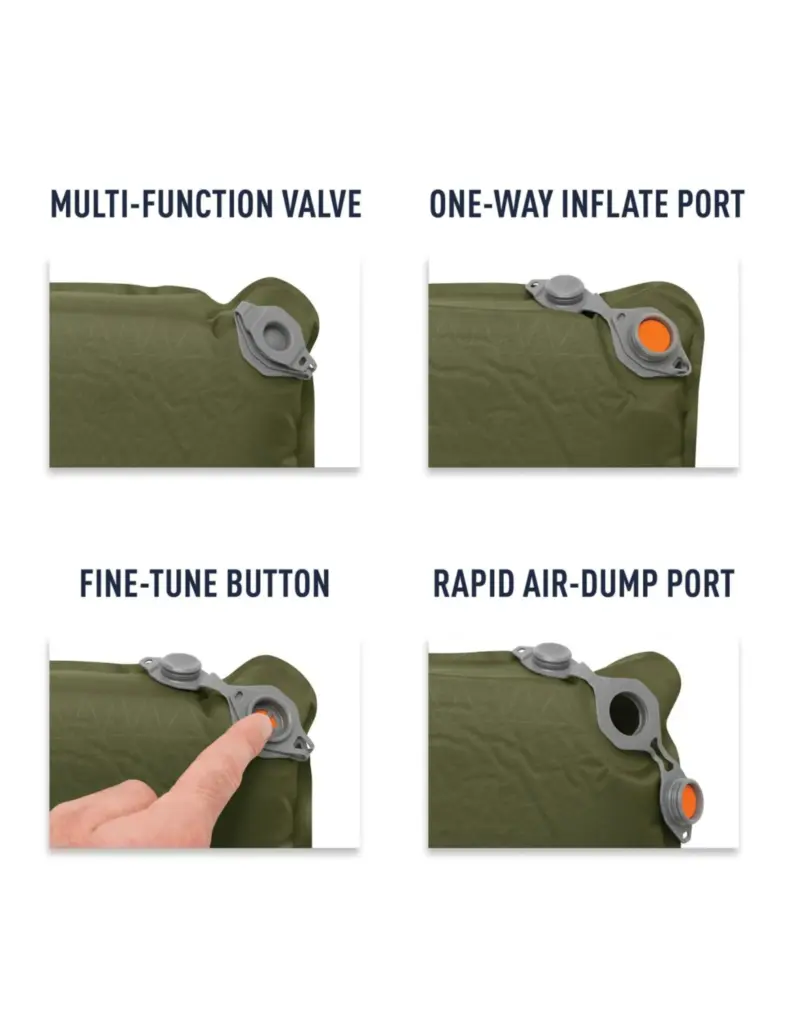 MULTI-FUNCTION VALVE

ONE-WAY INFLATE PORT

FINE-TUNE BUTTON

RAPID AIR-DUMP PORT